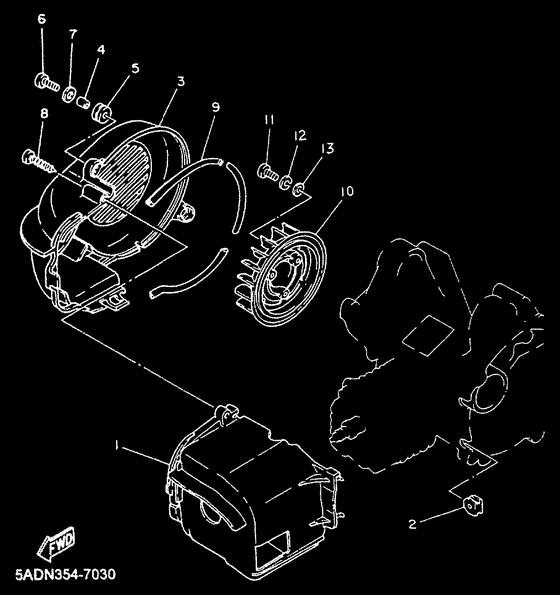 6
7
4
5
3
9
8
11
12
13
10
1
2
FWD
5ADN354-7030