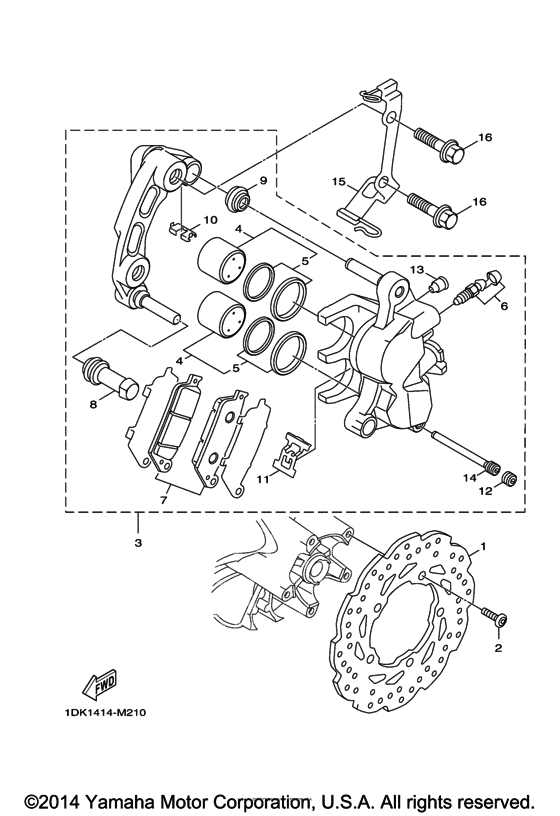 16
9
15
16
10
4
5
13
6
4
5
8
11
14
12
7
3
1
2
FWD
1DK1414-M210
©2014 Yamaha Motor Corporation, U.S.A. All rights reserved.