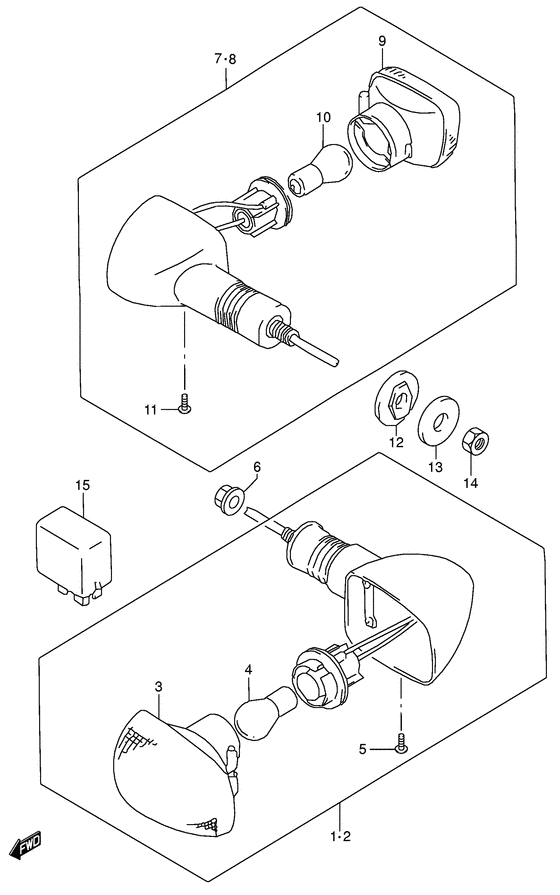 7·8

9

10

11

12

13

14

15

6

3

4

5

1·2

FWD