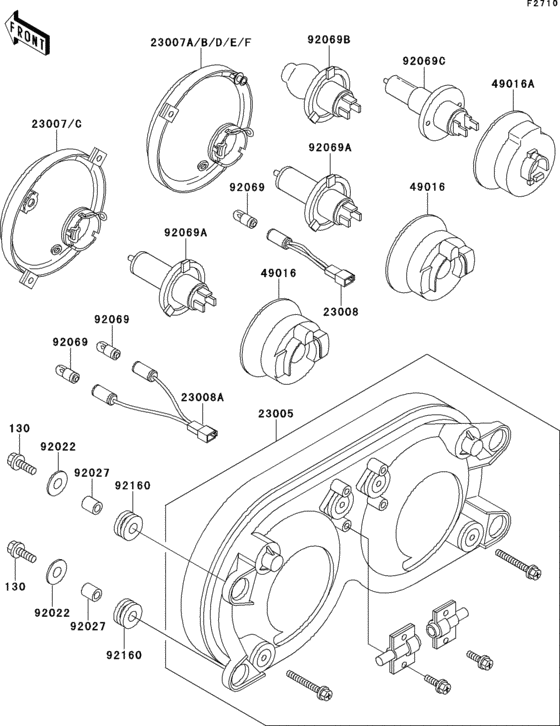 F2710

FRONT

23007A/B/D/E/F

92069B

92069C

49016A

23007/C

92069A

92069

49016

92069A

49016

23008

92069

92069

23008A

23005

130

92022

92027

92160

130

92022

92027

92160