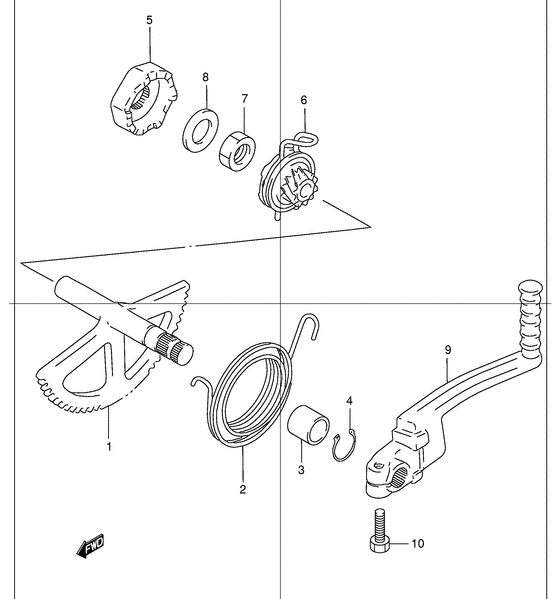 5
8
7
6
9
4
1
3
2
FWD
10