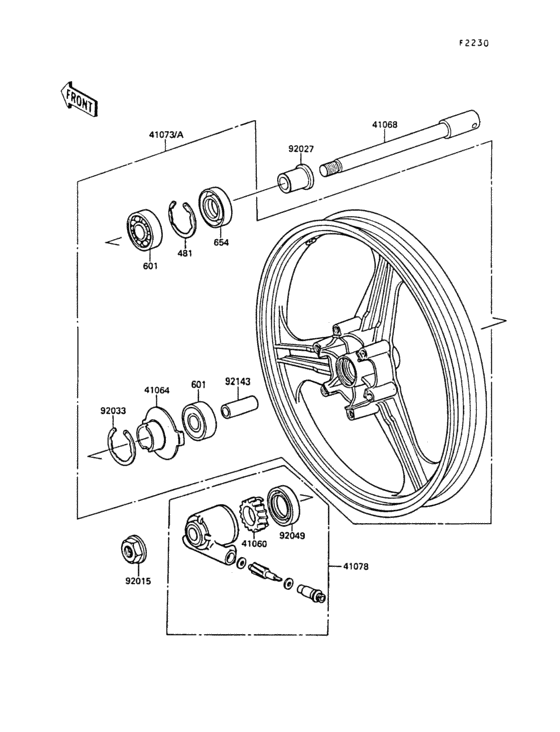 F2230

FRONT

41073/A

41068

92027

601

481

654

41064

601

92143

92033

41060

92049

41078

92015