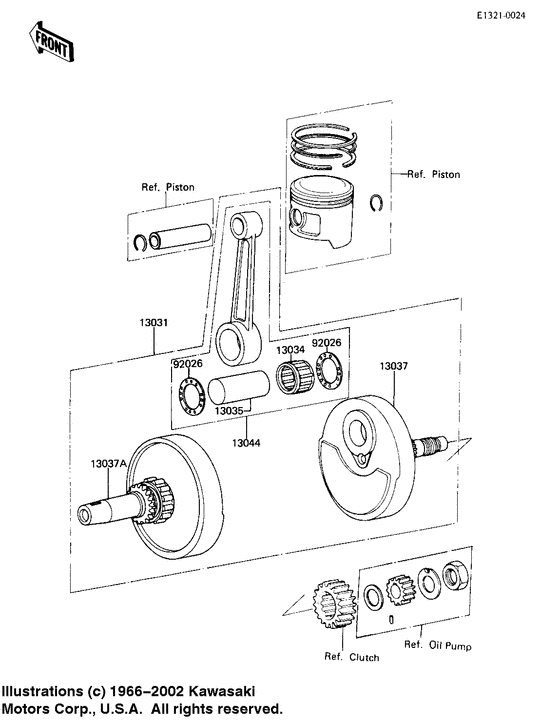 E1321-0024

FRONT

Ref. Piston

Ref. Piston

13031

92026

13034

92026

13037

13035

13044

13037A

Ref. Clutch

Ref. Oil Pump

Illustrations (c) 1966–2002 Kawasaki Motors Corp., U.S.A. All rights reserved.