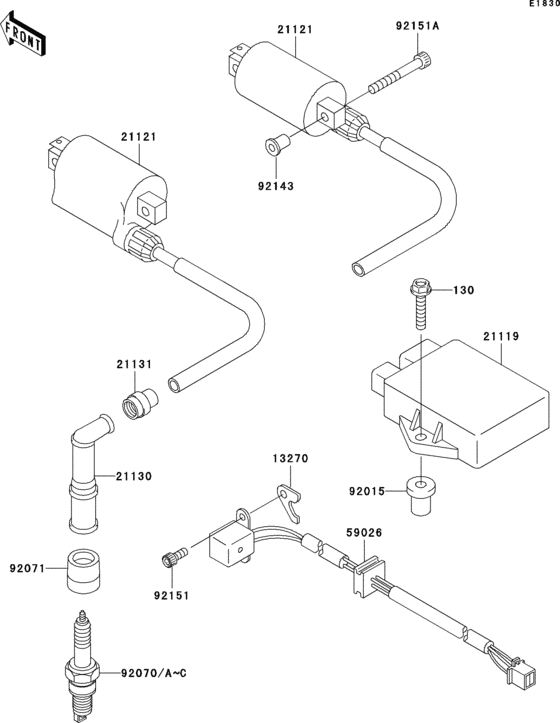 E1830

FRONT

21121

92151A

21121

92143

130

21119

21131

21130

13270

92015

59026

92071

92151

92070/A~C