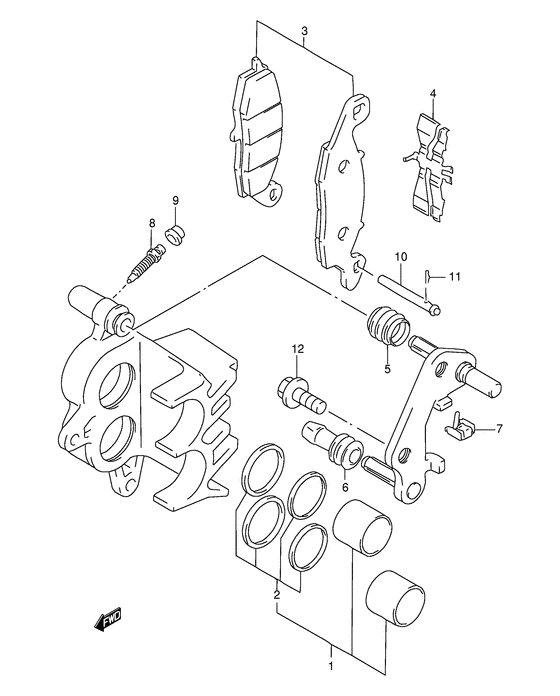 3
4
9
8
10
11
12
5
7
6
2
FWD
1