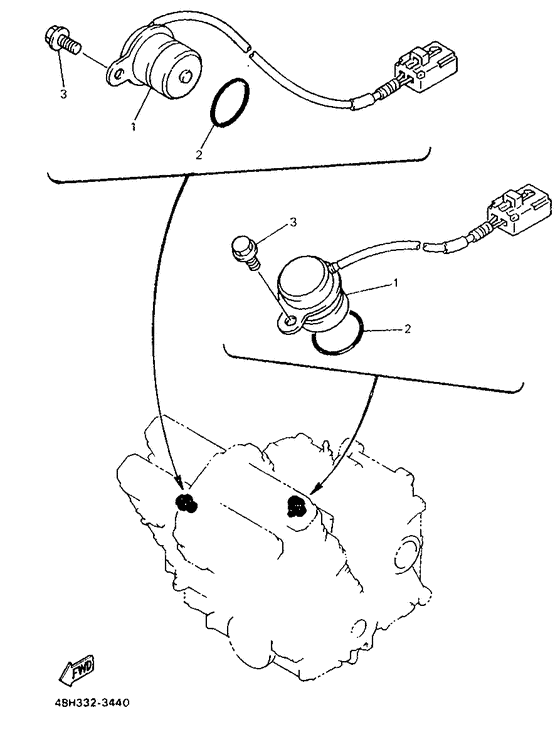 3
1
2
3
1
2
FWD
4BH332-3440