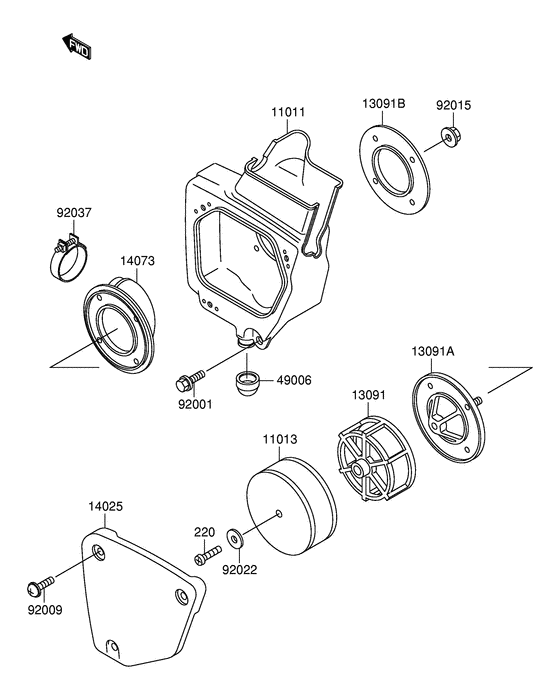 FWD

11011
13091B
92015
92037
14073
92001
49006
13091A
13091
11013
14025
220
92022
92009