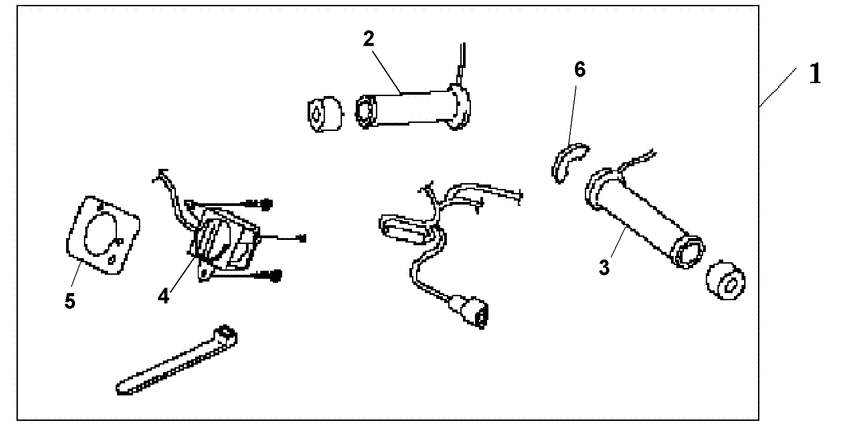 2
6
1
5
4
3