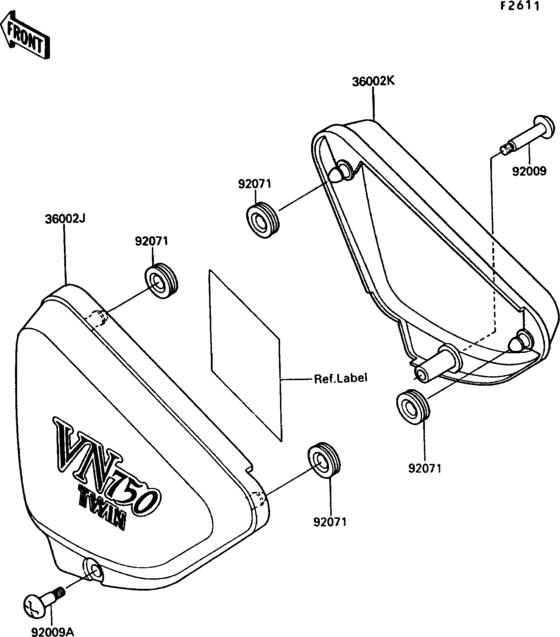 F2611

FRONT

36002K

92009

92071

36002J

92071

Ref.Label

VN750
TWIN

92071

92071

92009A