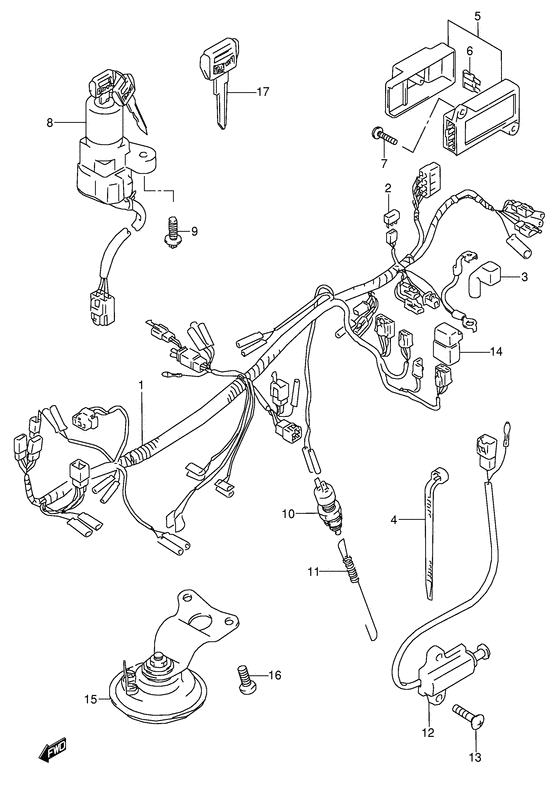 5
6
17
8
7
2
9
3
14
1
10
4
11
16
15
12
13
FWD