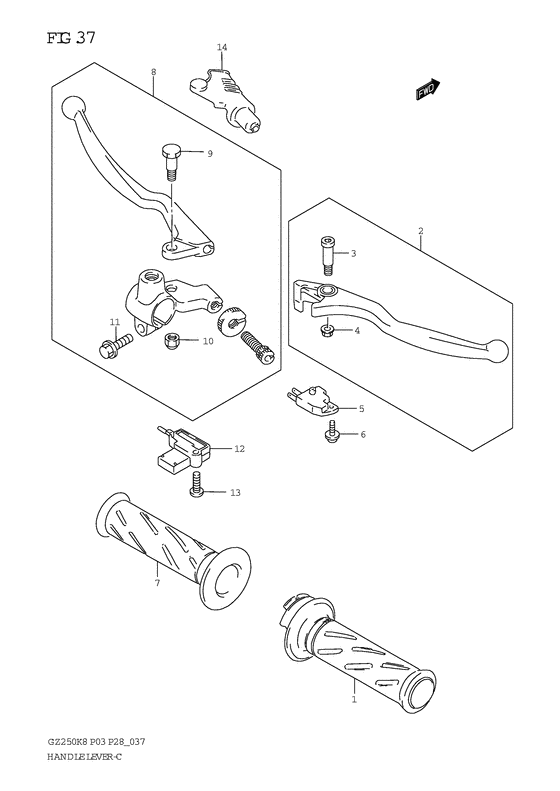 FIG 37

14

8

FWD

9

2

3

11

10

4

5

6

12

13

7

1

GZ250K8 P03 P28_037
HANDLE LEVER-C