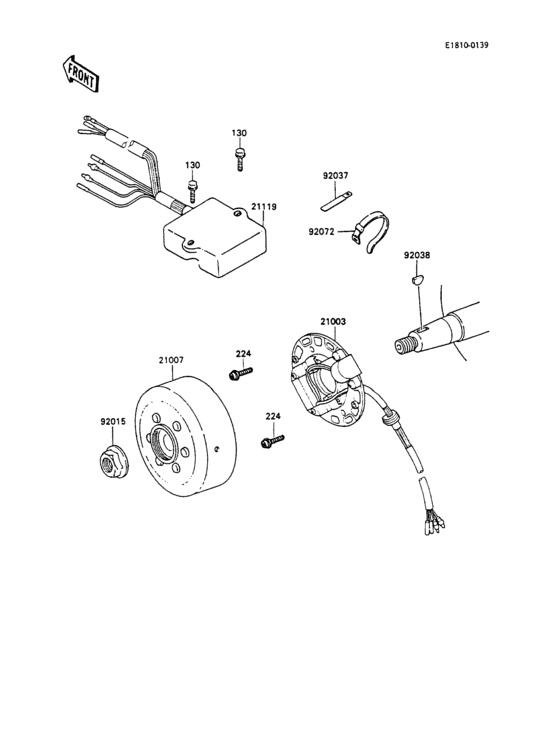 E1810-0139

FRONT

130

130

21119

92037

92072

92038

21003

21007

224

224

92015