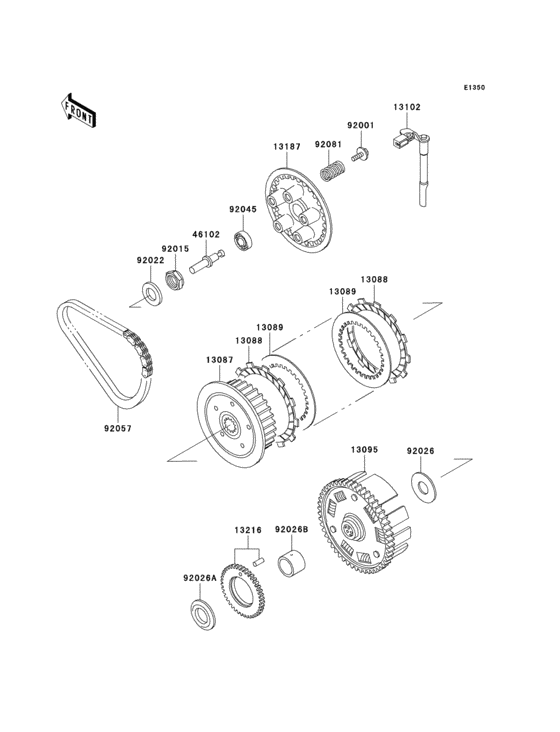 E1350

FRONT

13102
92001
92081
13187
92045
46102
92015
92022
13088
13089
13089
13088
13087
92057
13095
92026
13216
92026B
92026A