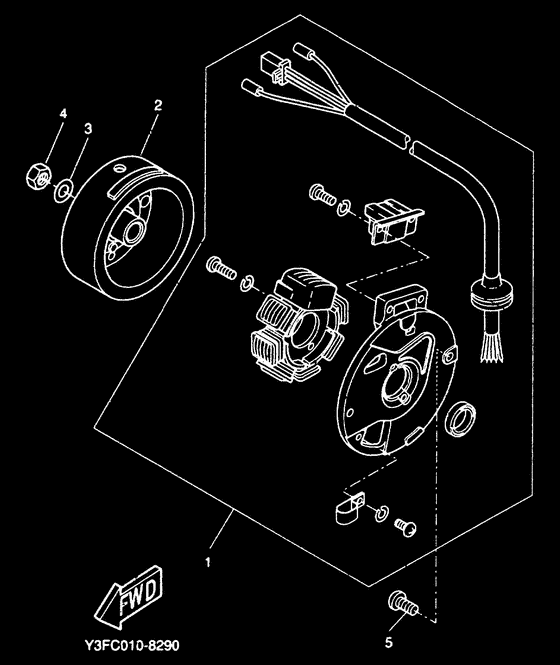 4
3
2
1
FWD
Y3FC010-8290
5