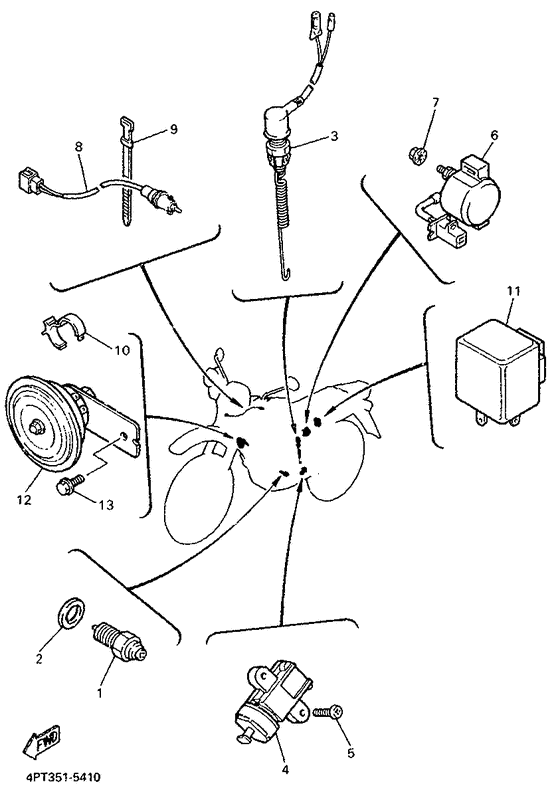 9
8
3
7
6
11
10
12
13
2
1
4
5
FWD
4PT351-5410