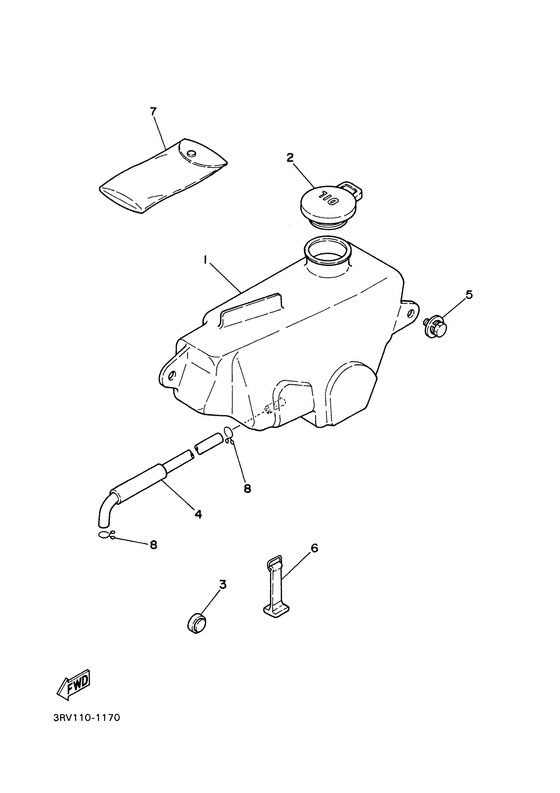 7

2

OIL

1

5

8

4

8

6

3

FWD

3RV110-1170