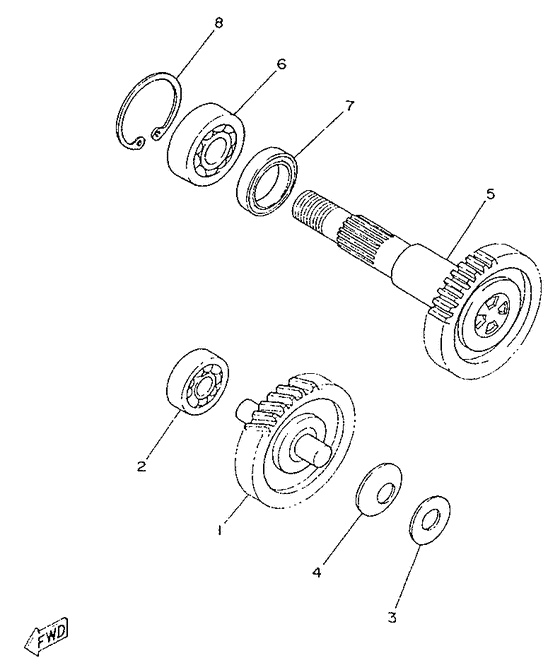 8
6
7
5
2
1
4
3
FWD