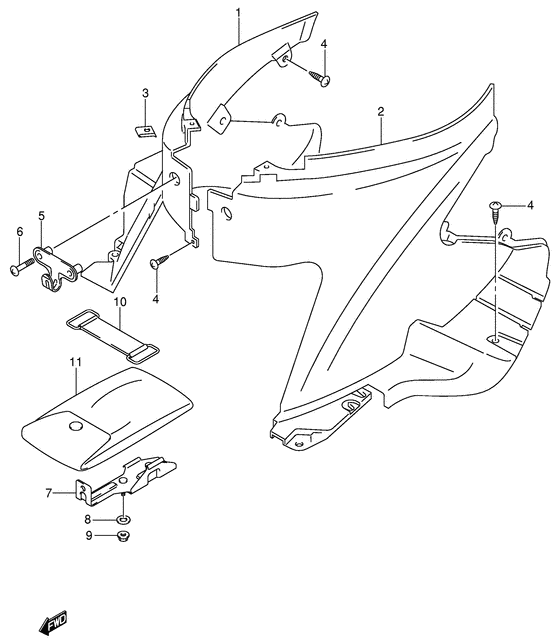 1
4
3
2
4
5
6
4
10
11
7
8
9
FWD