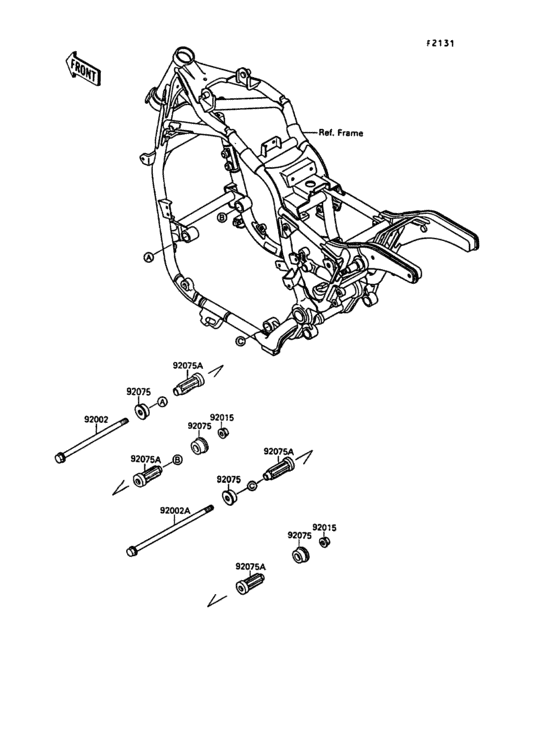 F2131

FRONT

Ref. Frame

B

A

C

92075A

92075

A

92002

92015

92075

92075A

B

92075A

92075

C

92002A

92015

92075

92075A