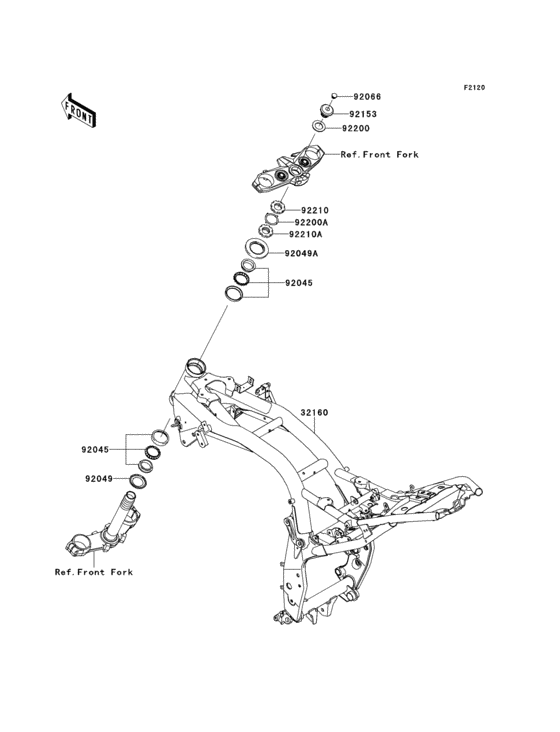 F2120

FRONT

92066
92153
92200
Ref.Front Fork
92210
92200A
92210A
92049A
92045
32160
92045
92049
Ref.Front Fork