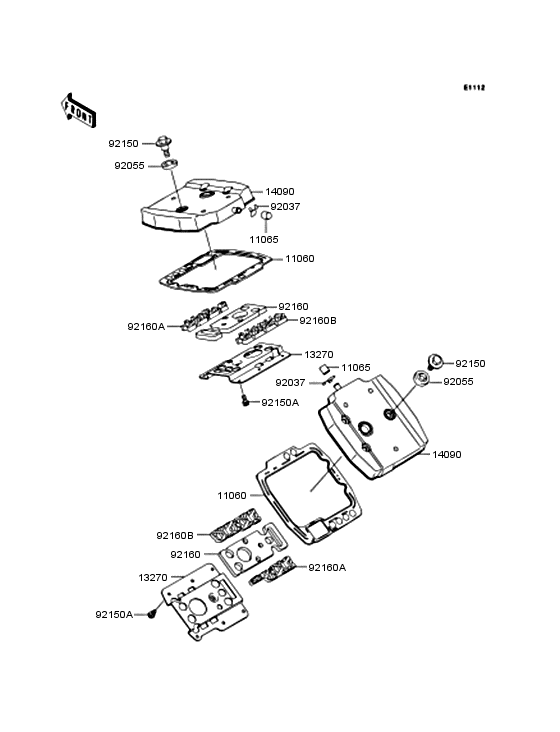 E1112

FRONT

92150
92055
14090
92037
11065
11060
92160
92160A
92160B
13270
11065
92037
92150A
92150
92055
14090
11060
92160B
92160
92160A
13270
92150A