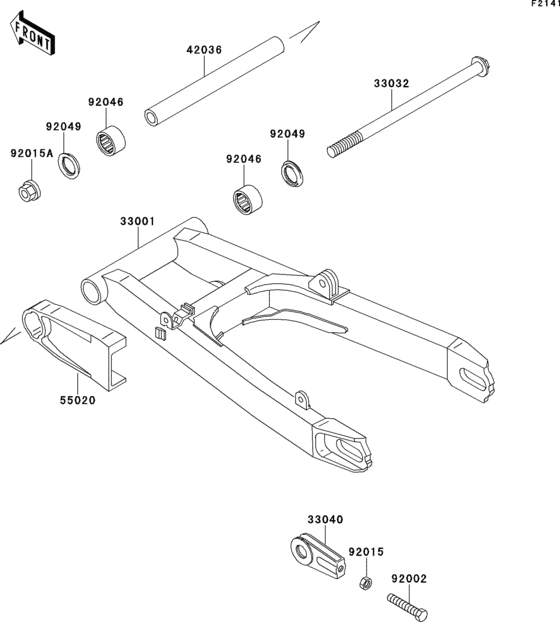 F2141

FRONT

42036

33032

92046

92049

92049

92015A

92046

33001

55020

33040

92015

92002