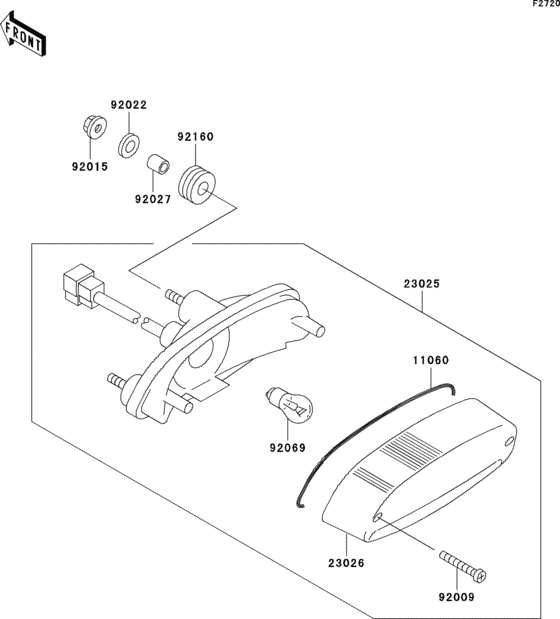 F2720

FRONT

92022

92160

92015

92027

23025

11060

92069

23026

92009