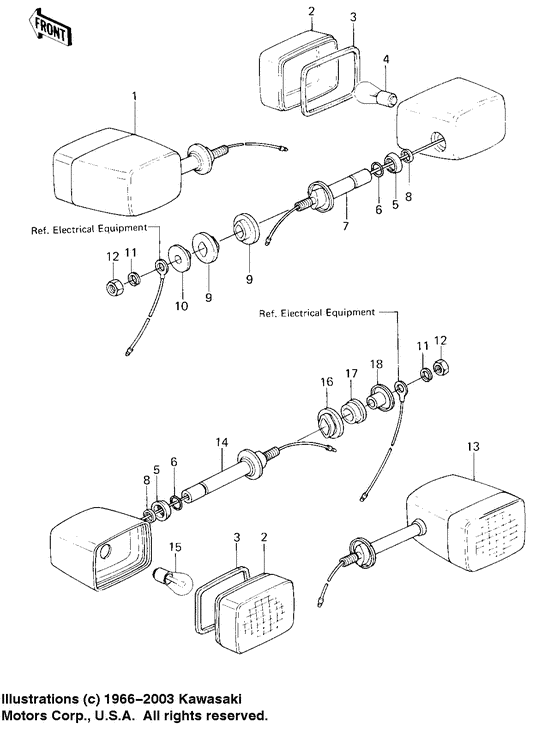 FRONT

2
3
4
1
6
5
8
7
Ref. Electrical Equipment
12
11
10
9
9

Ref. Electrical Equipment
11
12
16
17
18
14
13
8
5
6
15
3
2

Illustrations (c) 1966–2003 Kawasaki Motors Corp., U.S.A. All rights reserved.