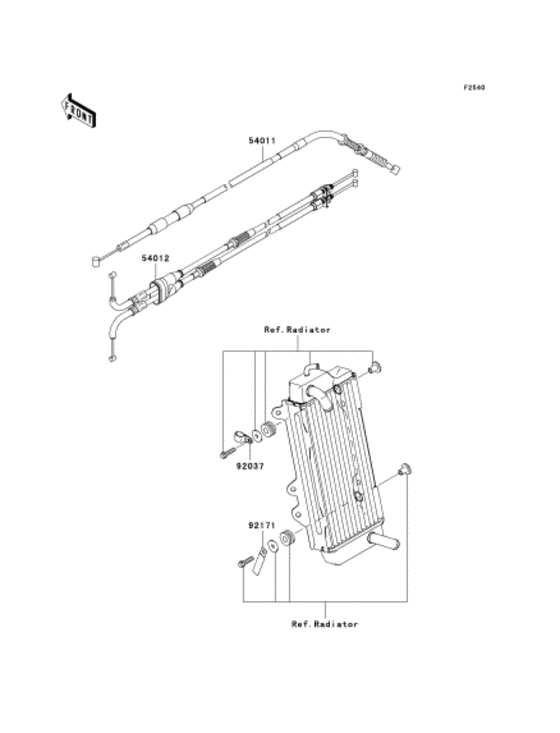 F2540

FRONT

54011

54012

Ref.Radiator

92037

92171

Ref.Radiator