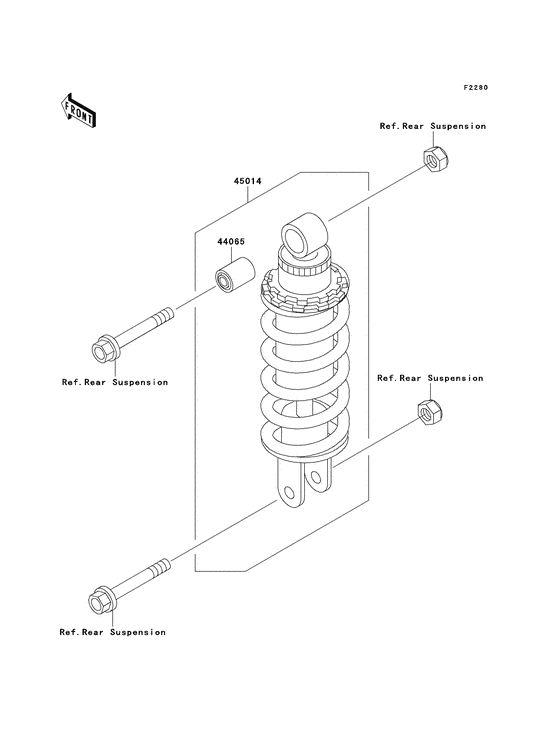 F2280

FRONT

Ref.Rear Suspension

45014

44065

Ref.Rear Suspension

Ref.Rear Suspension

Ref.Rear Suspension