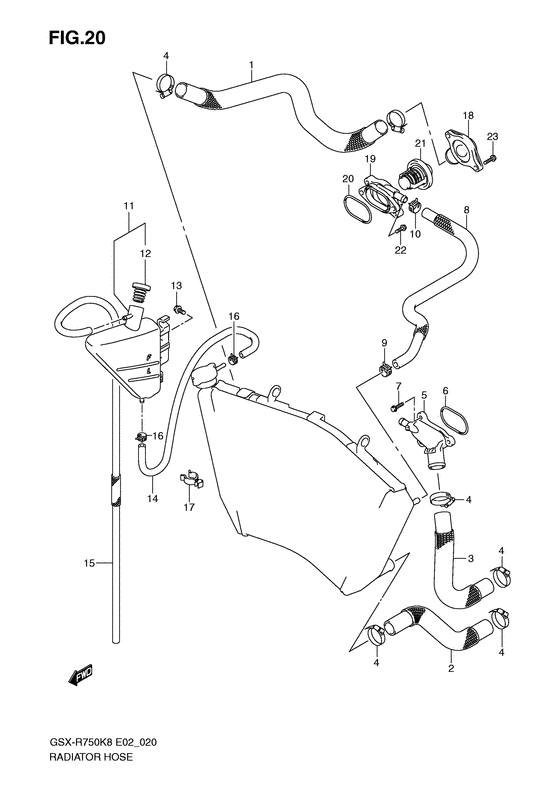 FIG.20

4
1
18
23
21
19
20
8
10
22
11
12
13
16
9
7
5
6
16
14
17
4
3
4
15
4
2
4
FWD

GSX-R750K8 E02_020
RADIATOR HOSE