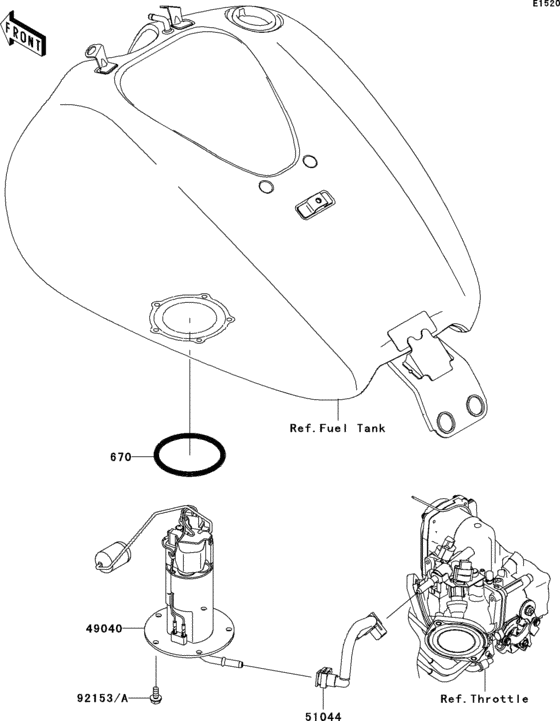 E1520

FRONT

Ref.Fuel Tank

670

49040

92153/A

51044

Ref.Throttle