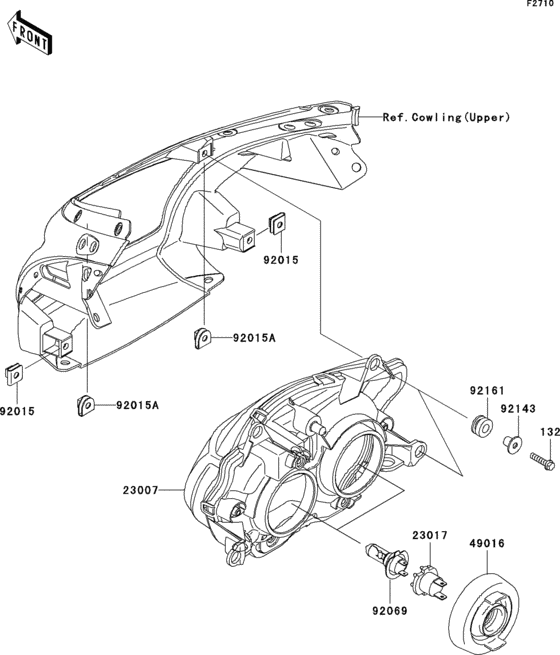 F2710

FRONT

Ref. Cowling (Upper)

92015

92015A

92015

92015A

92161

92143

132

23007

23017

49016

92069