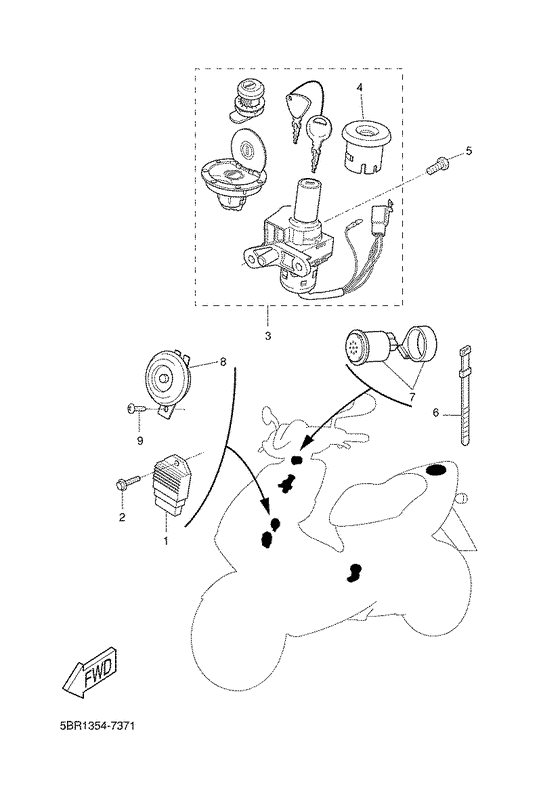 4
5
3
8
7
6
9
2
1
FWD
5BR1354-7371