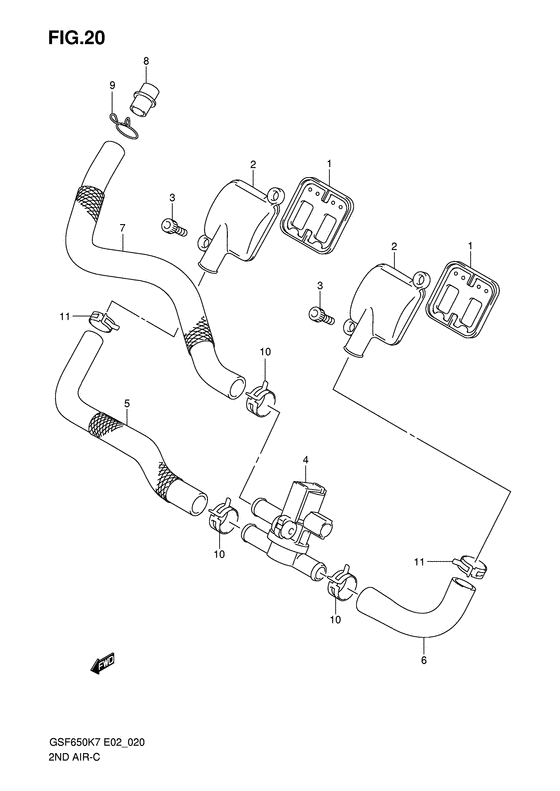 FIG.20

8
9
2
1
3
7
2
1
3
11
10
5
4
10
11
10
6
FWD

GSF650K7 E02_020
2ND AIR-C