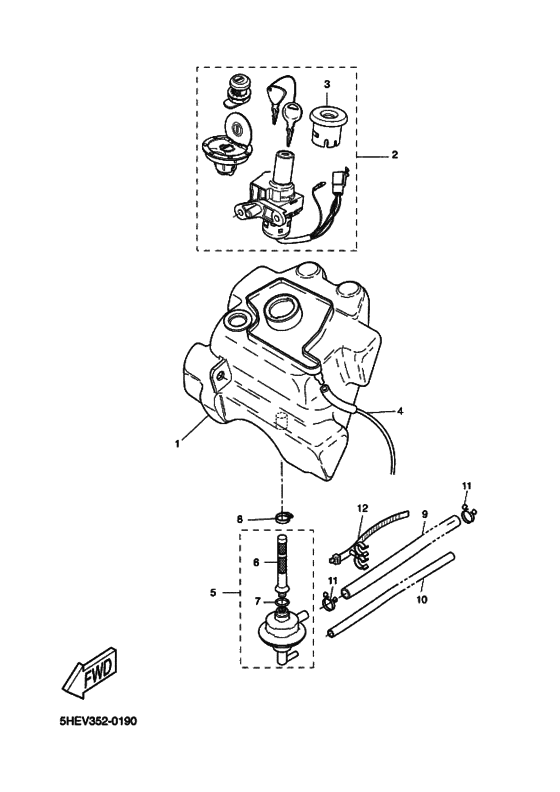 3
2
4
1
11
12
9
8
6
5
7
11
10
FWD
5HEV352-0190