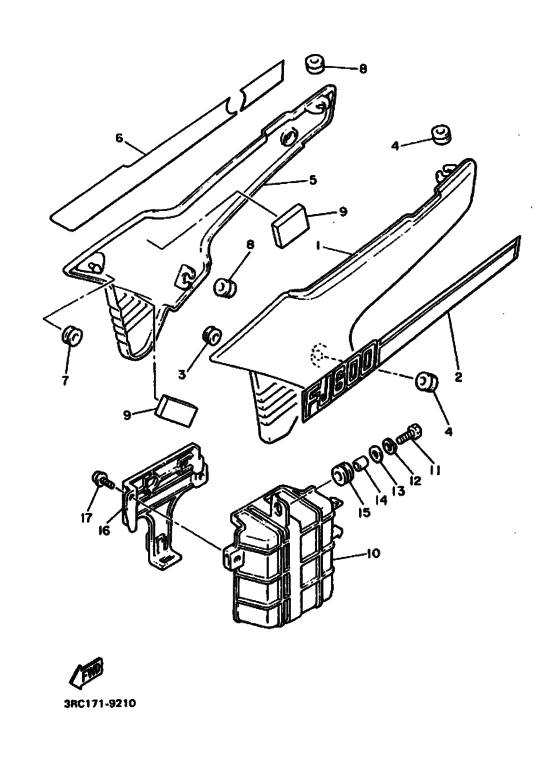 8
6
4
5
9
1
8
7
3
2
FJ600
9
4
11
12
13
14
15
17
16
10
FWD
3RC171-9210