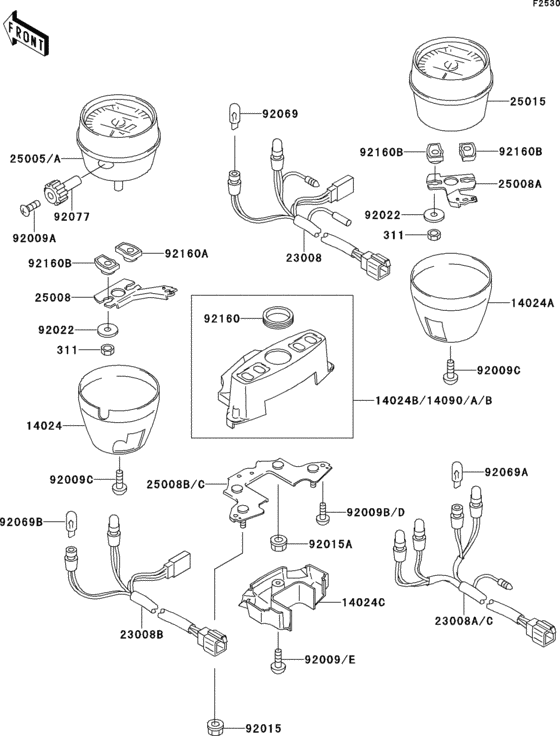 F2530

FRONT

25005/A
92077
92009A
92160B
92160A
25008
92022
311
14024
92009C
92069B
23008B
92069
23008
92160
14024B/14090/A/B
25008B/C
92009B/D
92015A
14024C
92009/E
92015
25015
92160B
92160B
25008A
92022
311
14024A
92009C
92069A
23008A/C