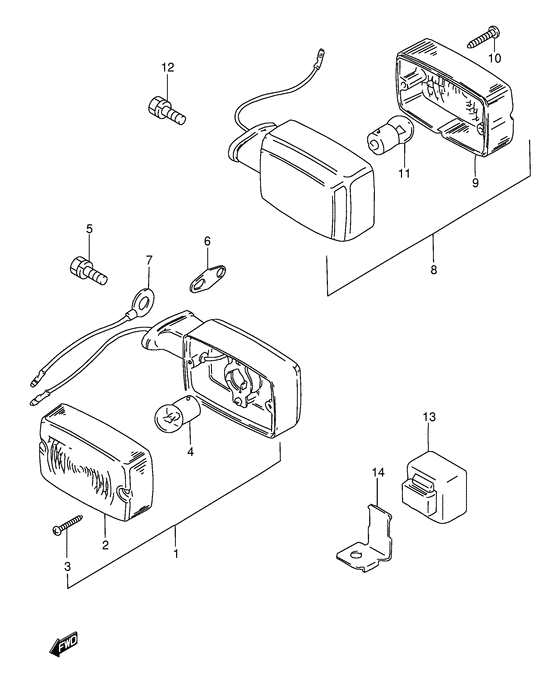 12
10
11
9
8
5
6
7
4
13
14
2
3
1
FWD