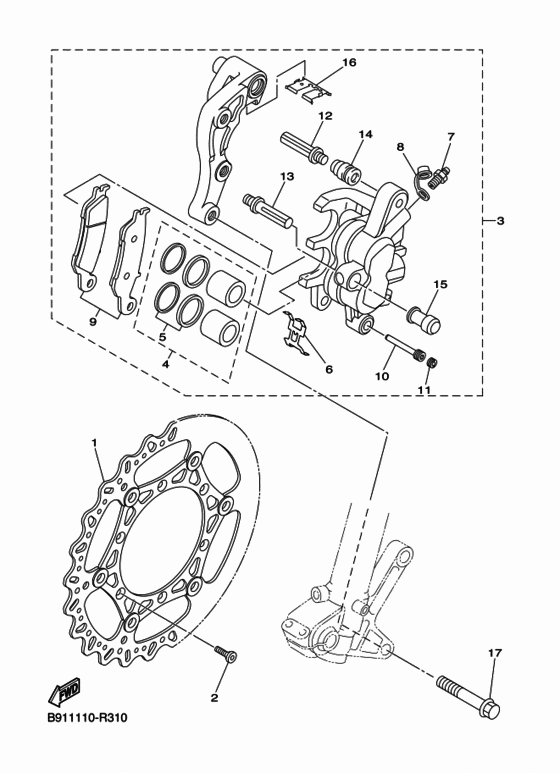 16
12
14
8
7
13
3
15
9
5
4
6
10
11
1
2
17
FWD
B911110-R310