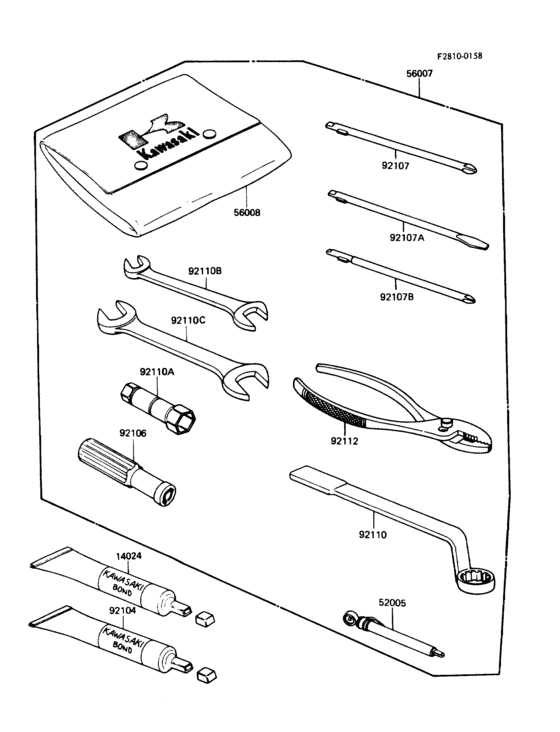 F2810-0158

56007

Kawasaki

56008

92107

92107A

92107B

92110B

92110C

92110A

92106

92112

92110

14024

KAWASAKI BOND

92104

KAWASAKI BOND

52005