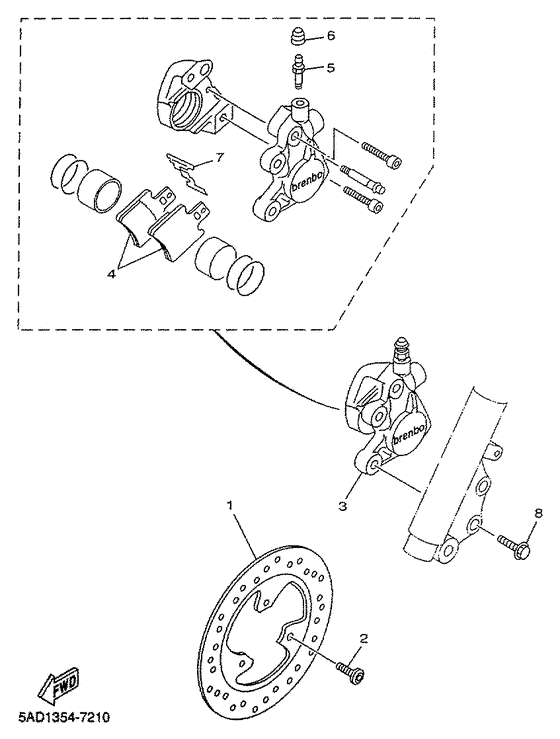 6
5
7
brenbo
4
brenbo
3
8
1
2
FWD
5AD1354-7210