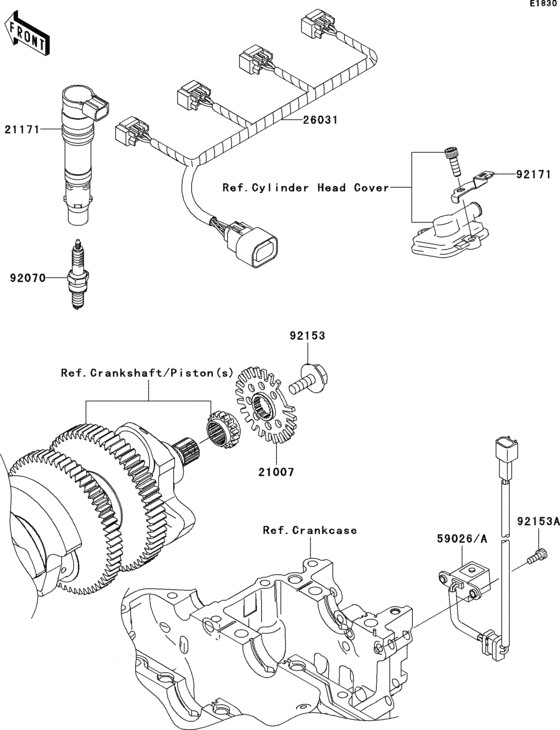 E1830

FRONT

21171

26031

Ref.Cylinder Head Cover

92171

92070

92153

Ref.Crankshaft/Piston(s)

21007

Ref.Crankcase

59026/A

92153A