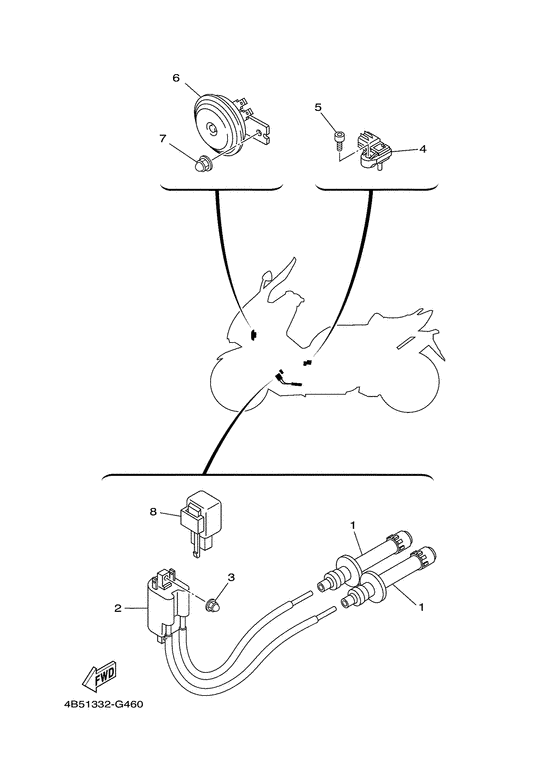 6
7
5
4
8
1
3
2
1
FWD
4B51332-G460