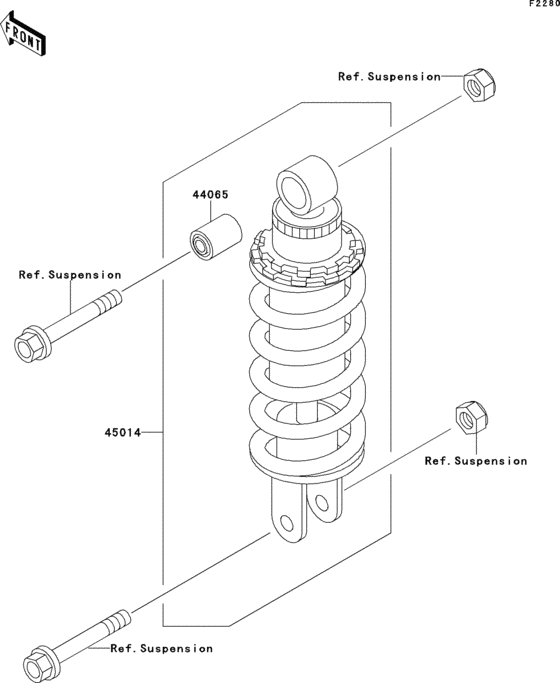 F2280

FRONT

Ref.Suspension

44065

Ref.Suspension

45014

Ref.Suspension

Ref.Suspension