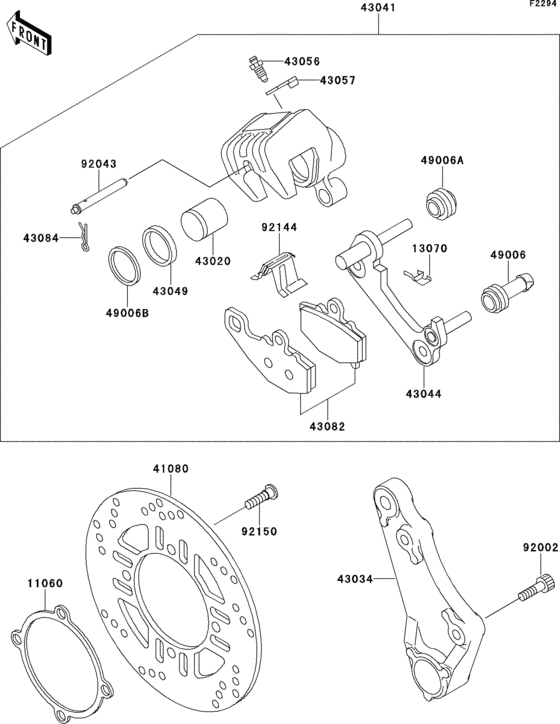 F2294

FRONT

43041

43056

43057

92043

49006A

43084

92144

13070

49006

43020

43049

49006B

43044

43082

41080

92150

92002

11060

43034