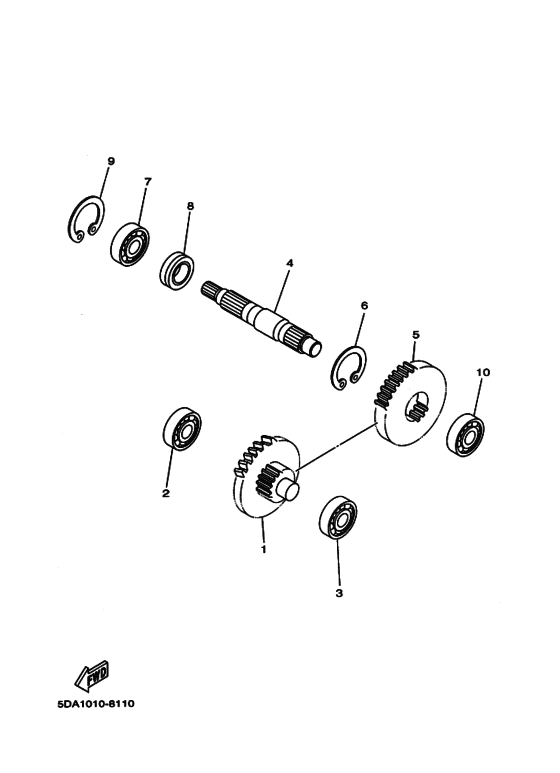 9
7
8
4
6
5
10
2
1
3
FWD
5DA1010-8110