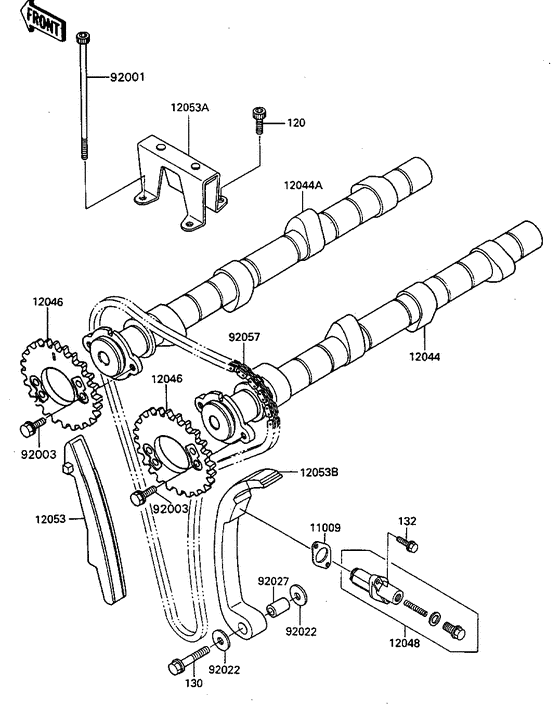 FRONT

92001

12053A

120

12044A

12046

92057

12044

12046

92003

12053B

92003

12053

11009

132

92027

92022

12048

92022

130