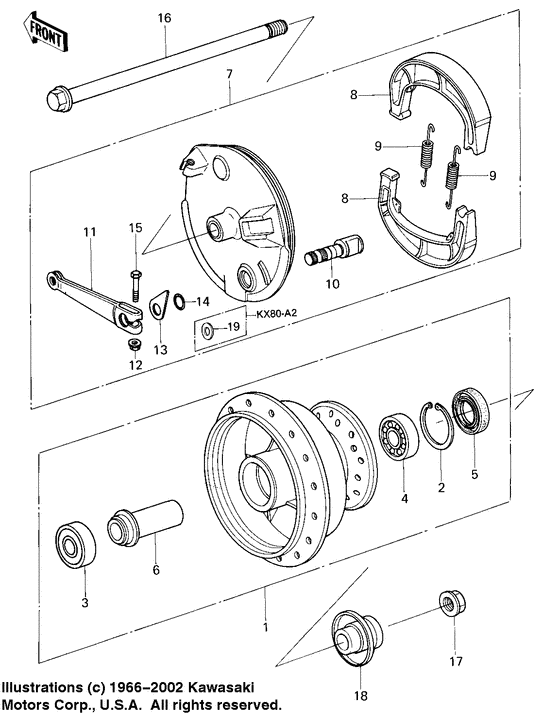 FRONT

16

7

8

9

9

8

11

15

10

14

KX80-A2

19

13

12

4

2

5

6

3

1

17

18

Illustrations (c) 1966–2002 Kawasaki Motors Corp., U.S.A. All rights reserved.