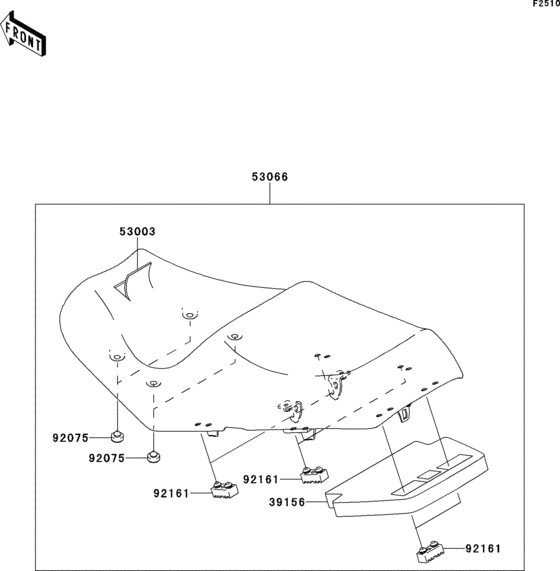 F2510

FRONT

53066

53003

92075

92075

92161

92161

39156

92161